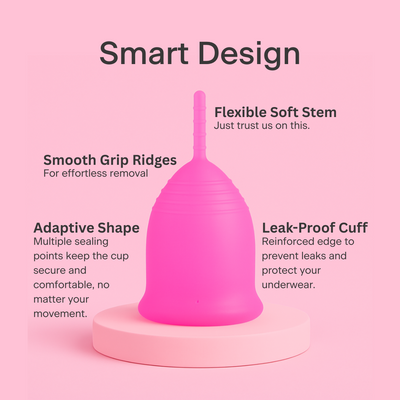 Smart Design

Flexible Soft Stem
Just trust us on this.

Smooth Grip Ridges
For effortless removal

Adaptive Shape
Multiple sealing points keep the cup secure and comfortable, no matter your movement.

Leak-Proof Cuff
Reinforced edge to prevent leaks and protect your underwear.